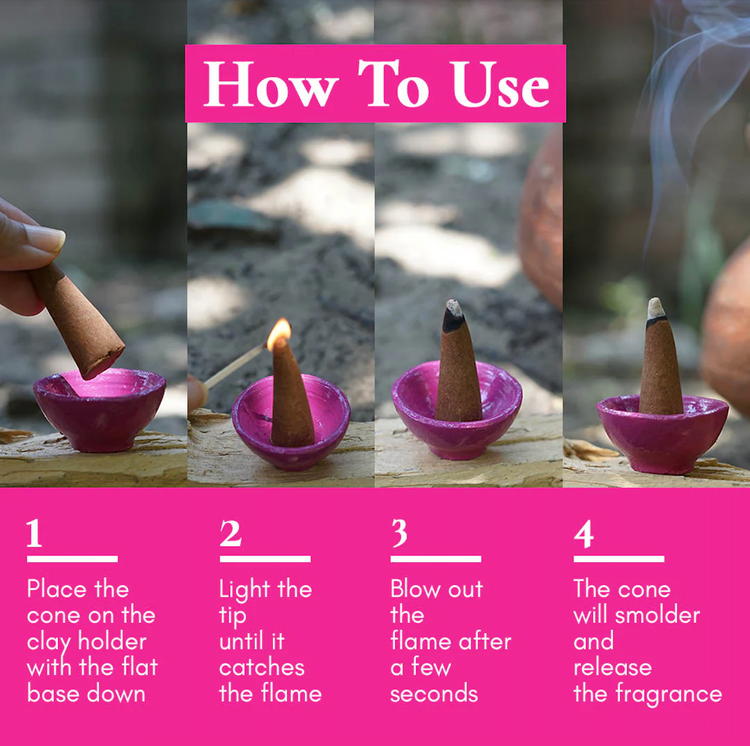 How To Use

1

Place the cone on the clay holder with the flat base down

2

Light the tip until it catches the flame

3

Blow out the flame after a few seconds

4

The cone will smolder and release the fragrance